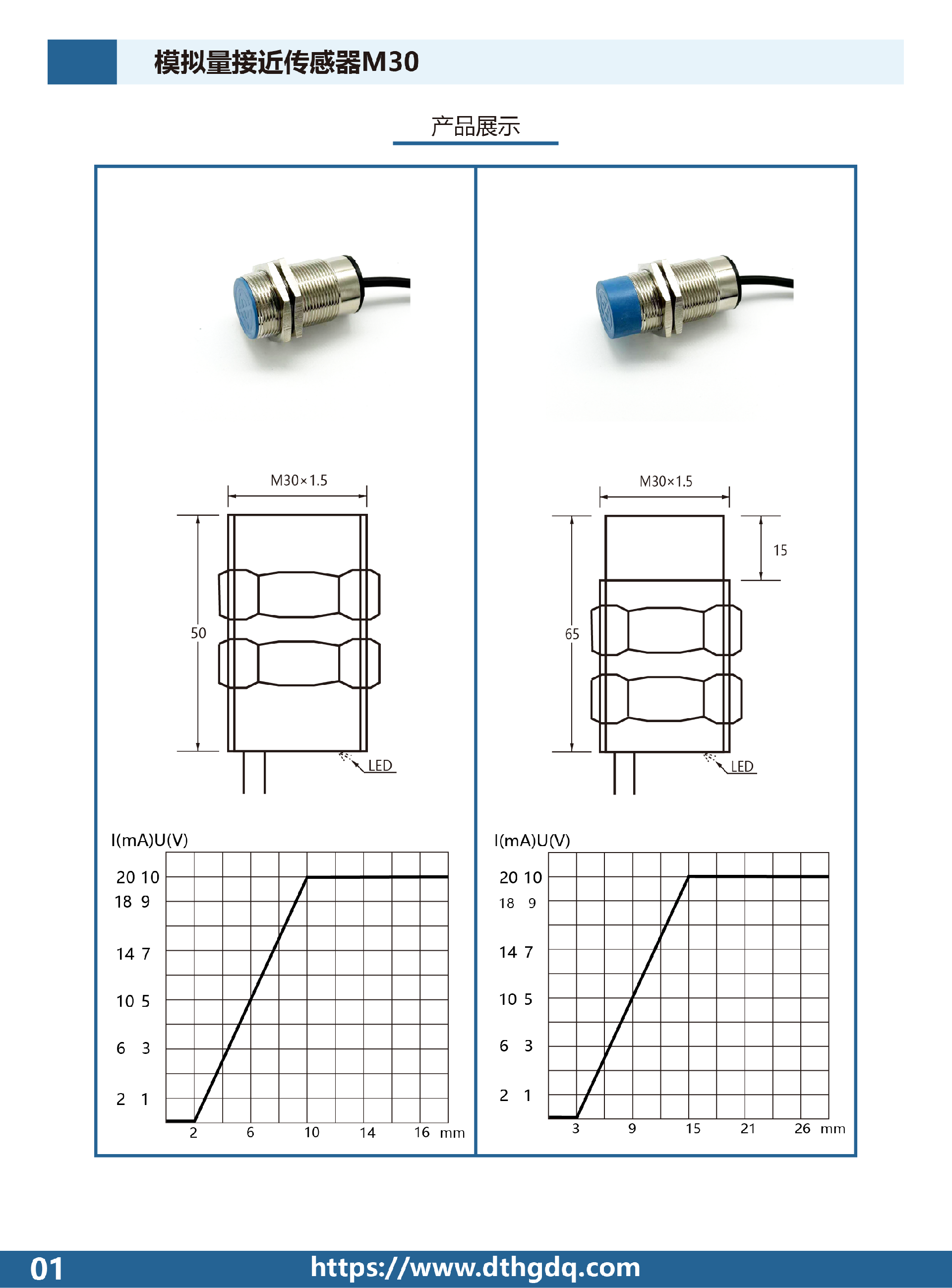 模拟量接近传感器M30

产品展示

M30×1.5

50

LED

I(mA)U(V)

20 10
18 9
14 7
10 5
6 3
2 1

2 6 10 14 16 mm

M30×1.5

15

65

LED

I(mA)U(V)

20 10
18 9
14 7
10 5
6 3
2 1

3 9 15 21 26 mm

01 https://www.dthgdq.com