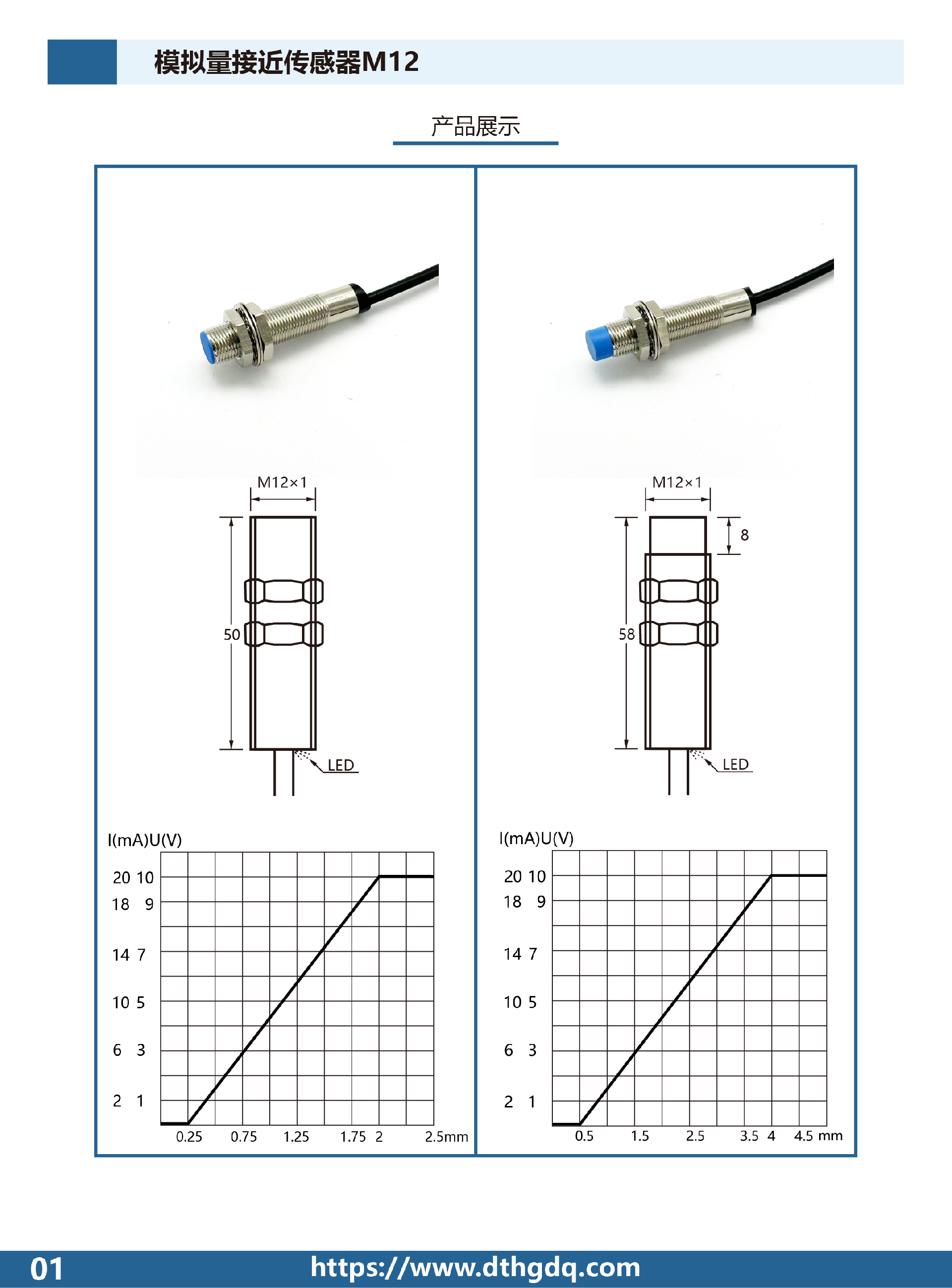 模拟量接近传感器M12

产品展示

M12×1

50

LED

I(mA)U(V)

20 10
18 9
14 7
10 5
6 3
2 1

0.25 0.75 1.25 1.75 2 2.5mm

M12×1

8

58

LED

I(mA)U(V)

20 10
18 9
14 7
10 5
6 3
2 1

0.5 1.5 2.5 3.5 4 4.5 mm

01 https://www.dthgdq.com